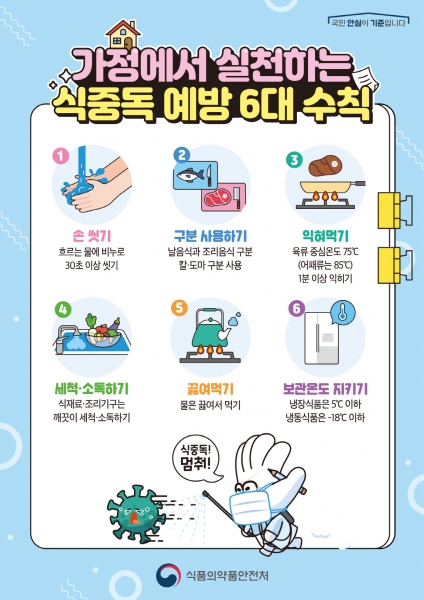 국민 안심이 기준입니다

가정에서 실천하는
식중독 예방 6대 수칙

1
손 씻기
흐르는 물에 비누로
30초 이상 씻기

2
구분 사용하기
날음식과 조리음식 구분
칼·도마 구분 사용

3
익혀먹기
육류 중심온도 75℃
(어패류는 85℃)
1분 이상 익히기

4
세척·소독하기
식재료·조리기구는
깨끗이 세척·소독하기

5
끓여먹기
물은 끓여서 먹기

6
보관온도 지키기
냉장식품은 5℃ 이하
냉동식품은 -18℃ 이하

식중독!
멈춰!

식품의약품안전처